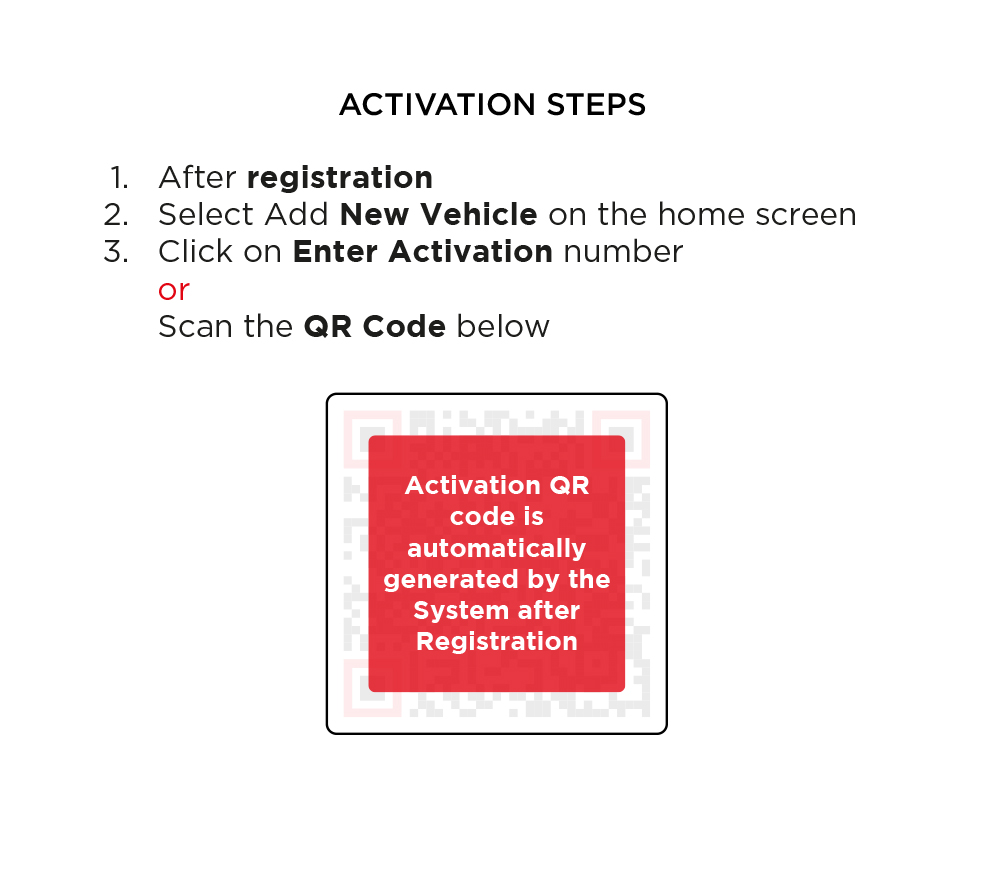 ACTIVATION STEPS

1. After registration
2. Select Add New Vehicle on the home screen
3. Click on Enter Activation number
or
Scan the QR Code below

Activation QR code is automatically generated by the System after Registration